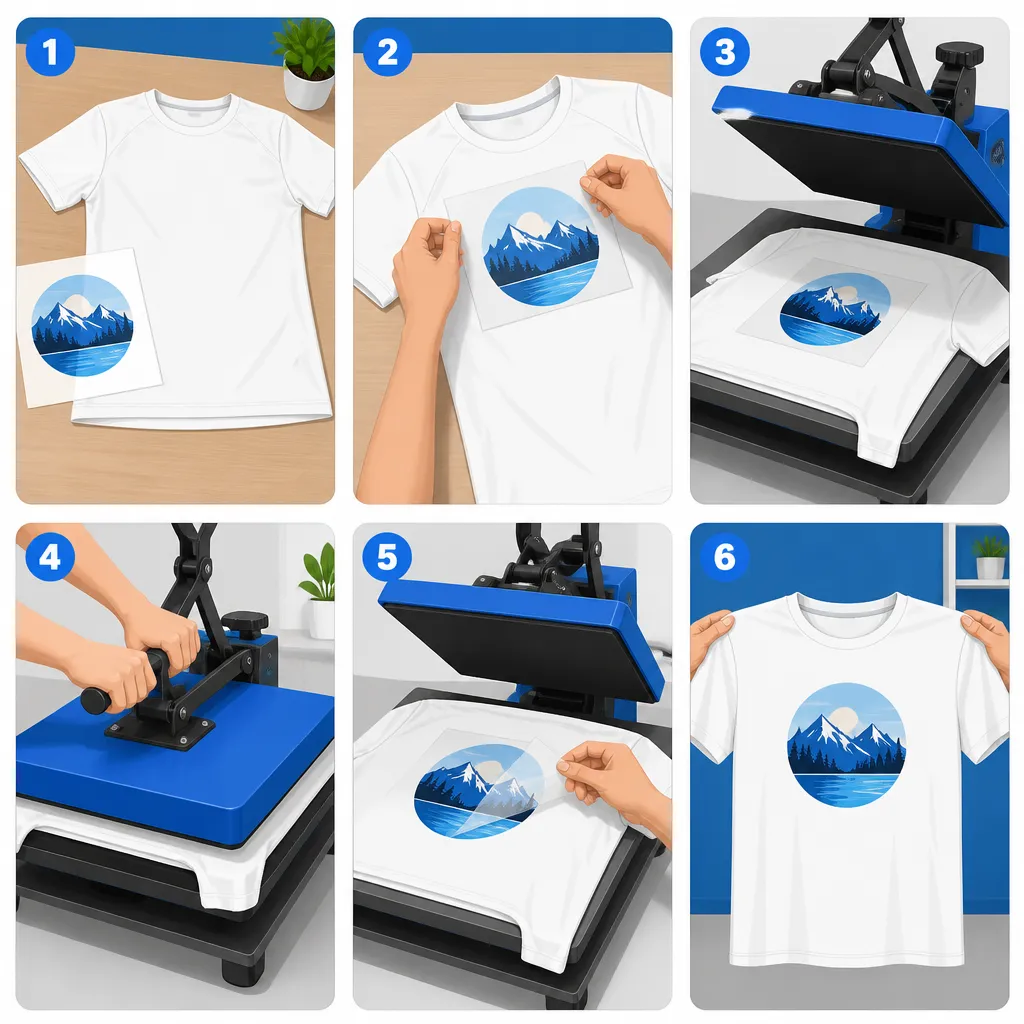 1

2

3

4

5

6