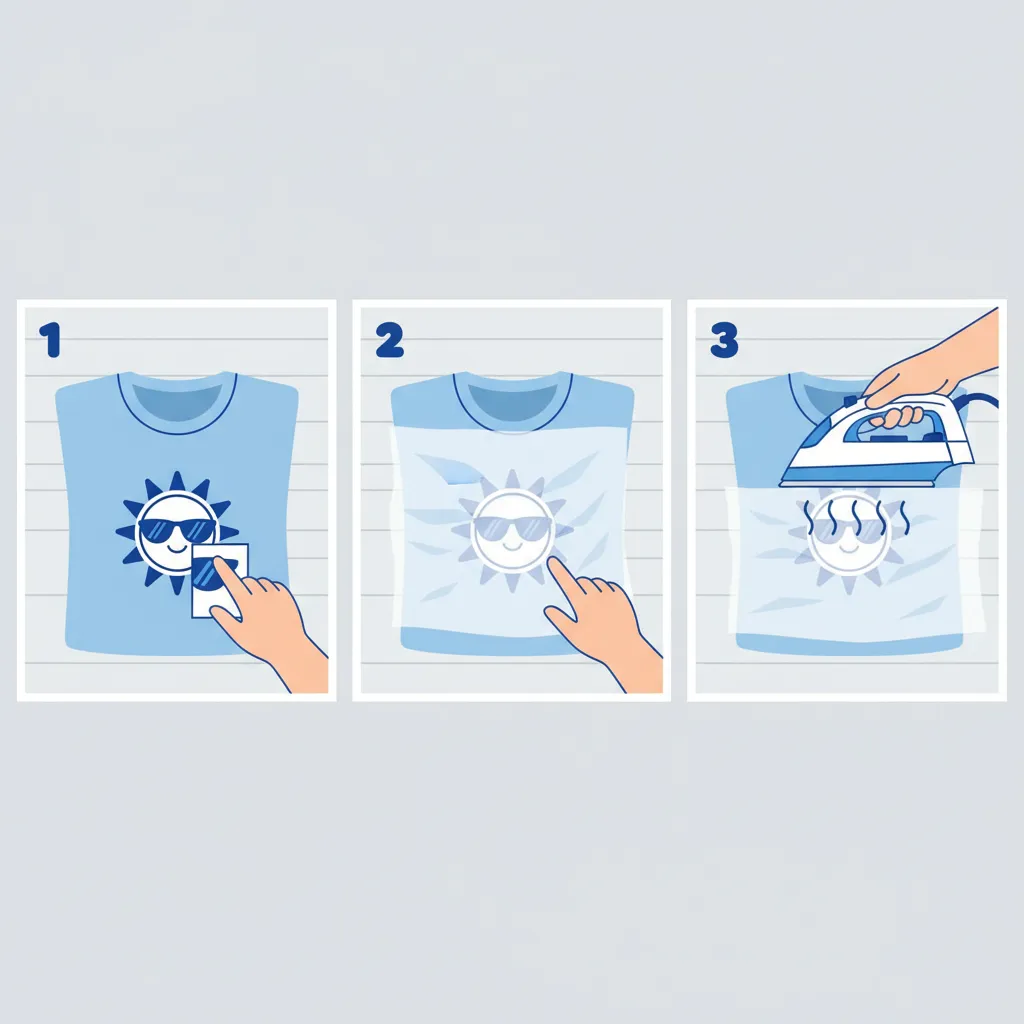 1

2

3